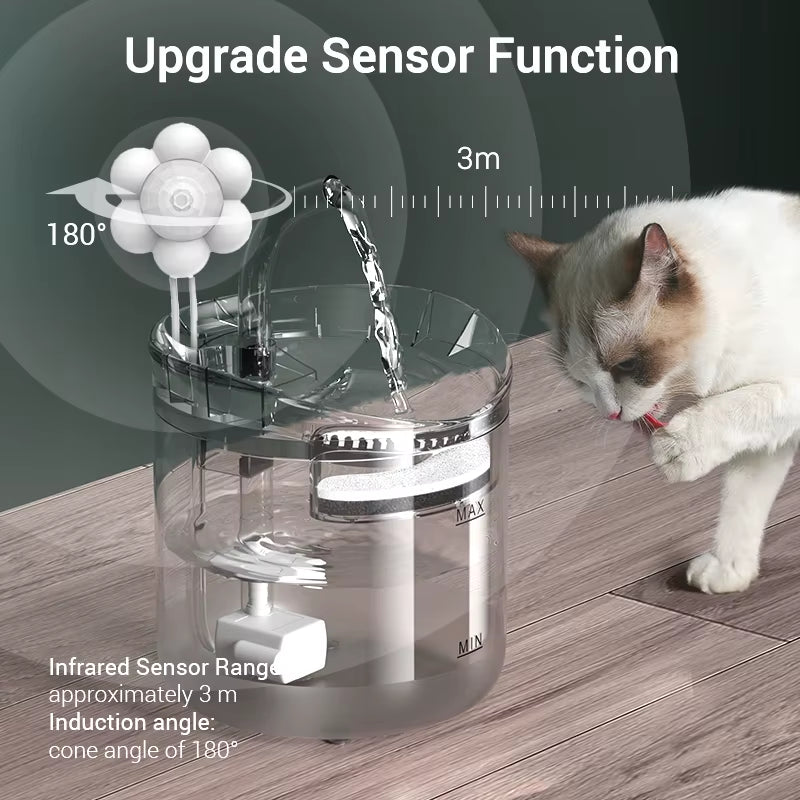 Upgrade Sensor Function

3m

180°

MAX

MIN

Infrared Sensor Range
approximately 3 m
Induction angle:
cone angle of 180°